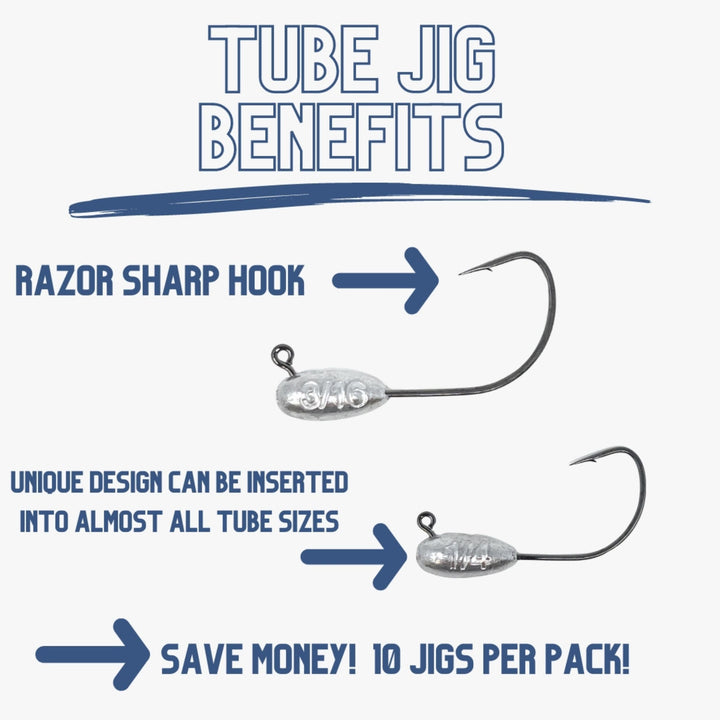 TUBE JIG BENEFITS

RAZOR SHARP HOOK

3/16

UNIQUE DESIGN CAN BE INSERTED INTO ALMOST ALL TUBE SIZES

1/4

SAVE MONEY! 10 JIGS PER PACK!