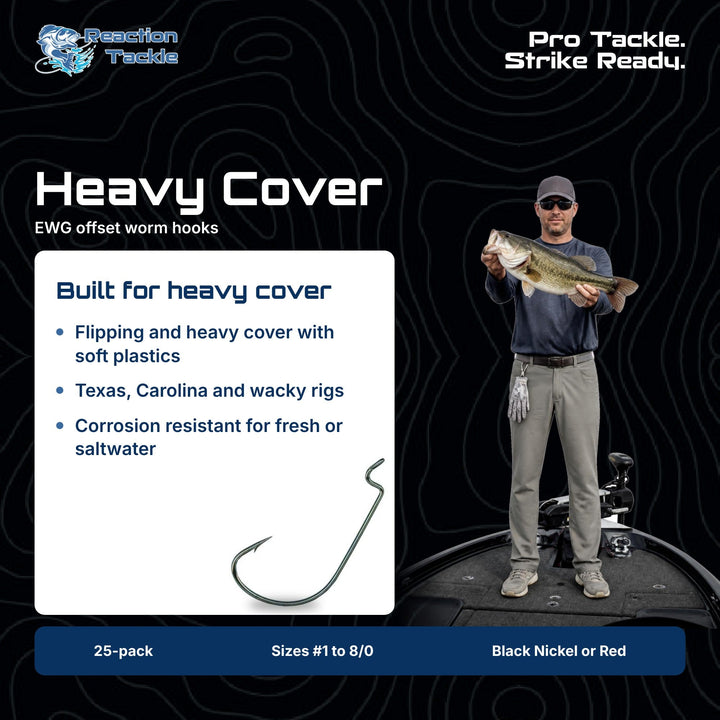 Reaction Tackle

Pro Tackle.
Strike Ready.

Heavy Cover

EWG offset worm hooks

Built for heavy cover

• Flipping and heavy cover with soft plastics
• Texas, Carolina and wacky rigs
• Corrosion resistant for fresh or saltwater

25-pack Sizes #1 to 8/0 Black Nickel or Red