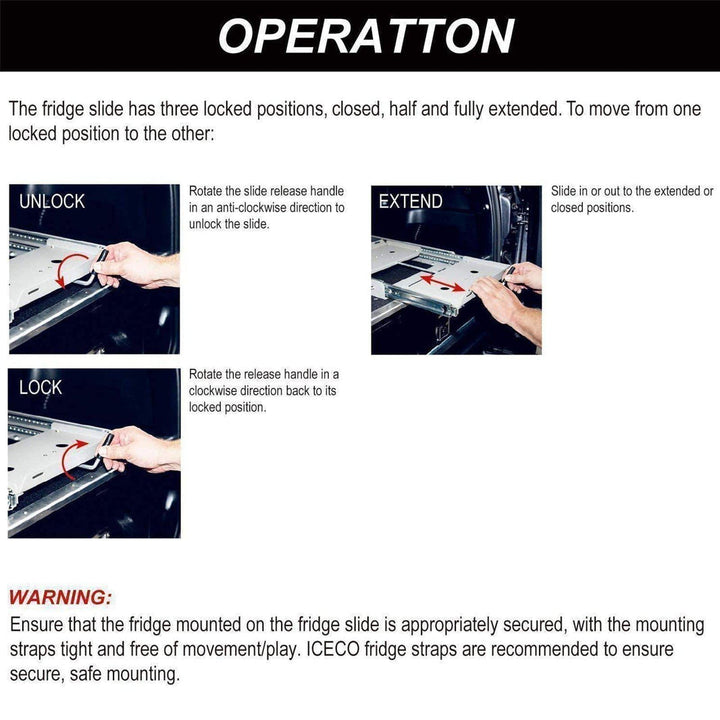 OPERATTON

The fridge slide has three locked positions, closed, half and fully extended. To move from one locked position to the other:

UNLOCK

Rotate the slide release handle in an anti-clockwise direction to unlock the slide.

EXTEND

Slide in or out to the extended or closed positions.

LOCK

Rotate the release handle in a clockwise direction back to its locked position.

WARNING:
Ensure that the fridge mounted on the fridge slide is appropriately secured, with the mounting straps tight and free of movement/play. ICECO fridge straps are recommended to ensure secure, safe mounting.