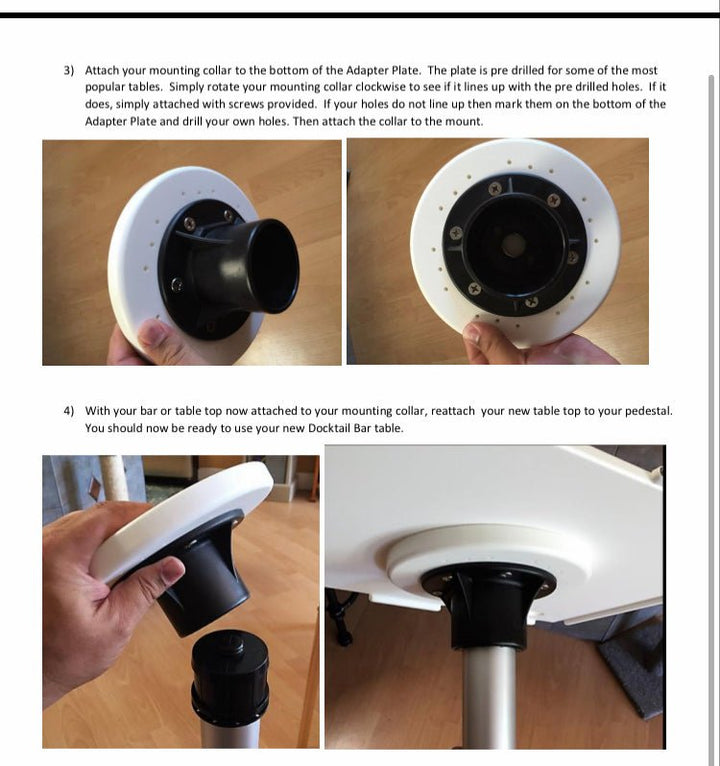 3) Attach your mounting collar to the bottom of the Adapter Plate. The plate is pre drilled for some of the most popular tables. Simply rotate your mounting collar clockwise to see if it lines up with the pre drilled holes. If it does, simply attached with screws provided. If your holes do not line up then mark them on the bottom of the Adapter Plate and drill your own holes. Then attach the collar to the mount.

4) With your bar or table top now attached to your mounting collar, reattach your new table top to your pedestal. You should now be ready to use your new Docktail Bar table.