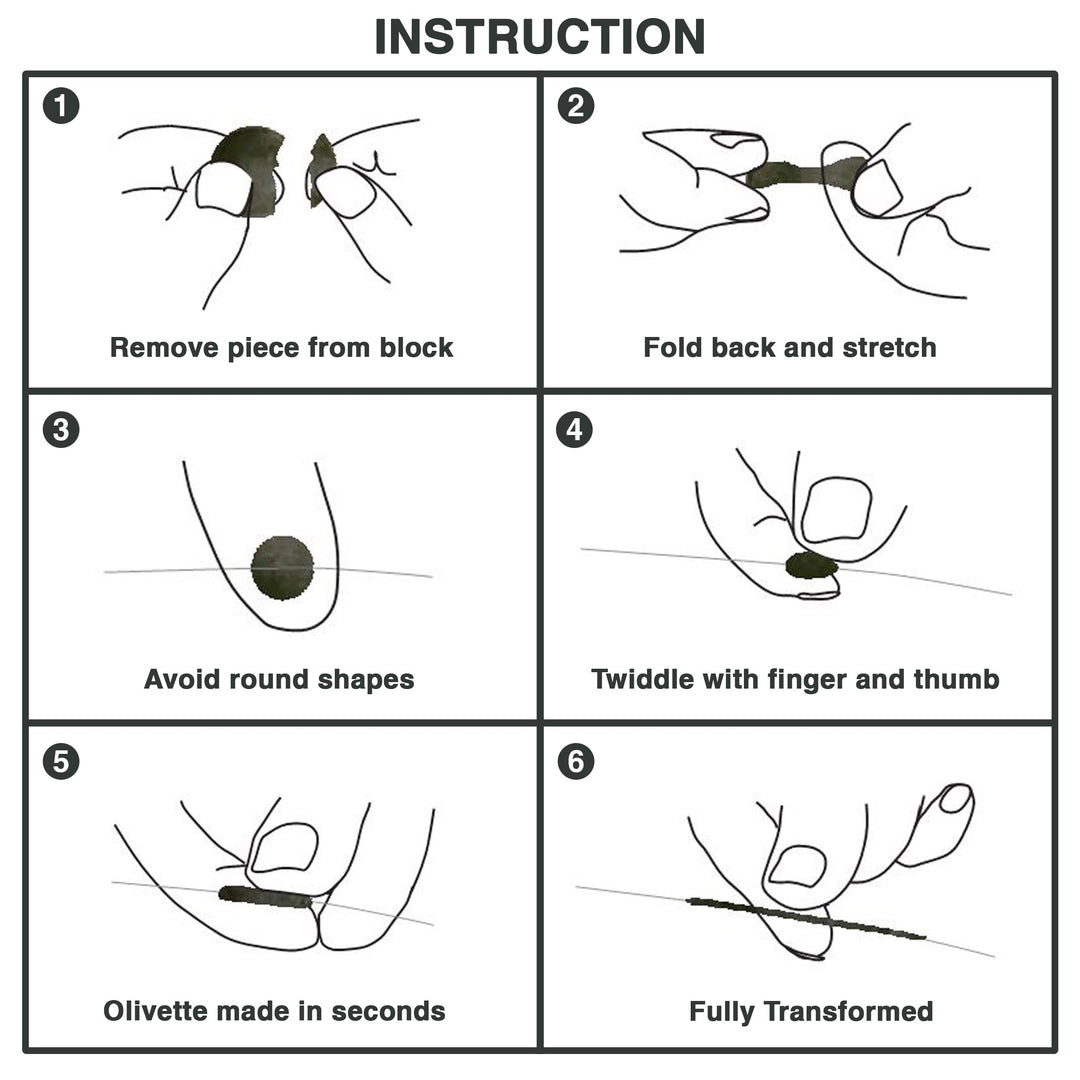 INSTRUCTION

1
Remove piece from block

2
Fold back and stretch

3
Avoid round shapes

4
Twiddle with finger and thumb

5
Olivette made in seconds

6
Fully Transformed