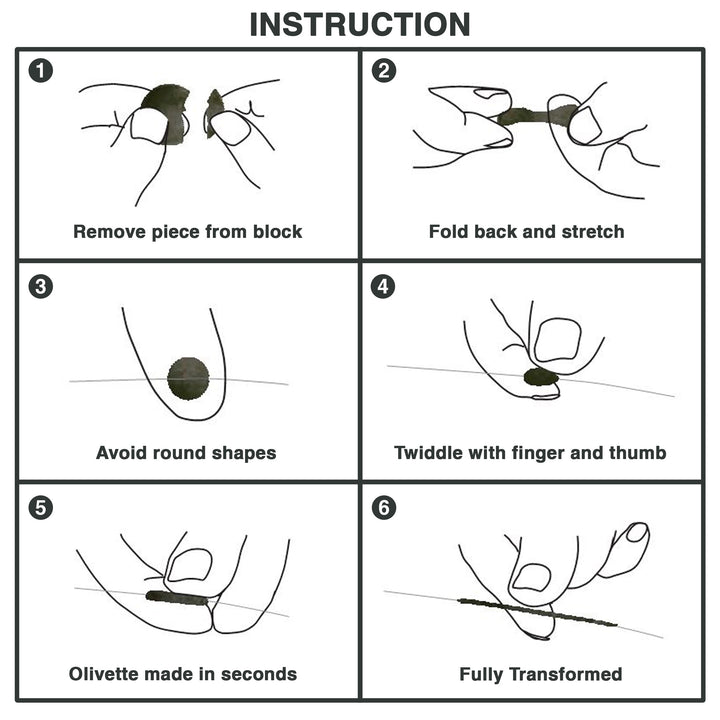 INSTRUCTION

1
Remove piece from block

2
Fold back and stretch

3
Avoid round shapes

4
Twiddle with finger and thumb

5
Olivette made in seconds

6
Fully Transformed